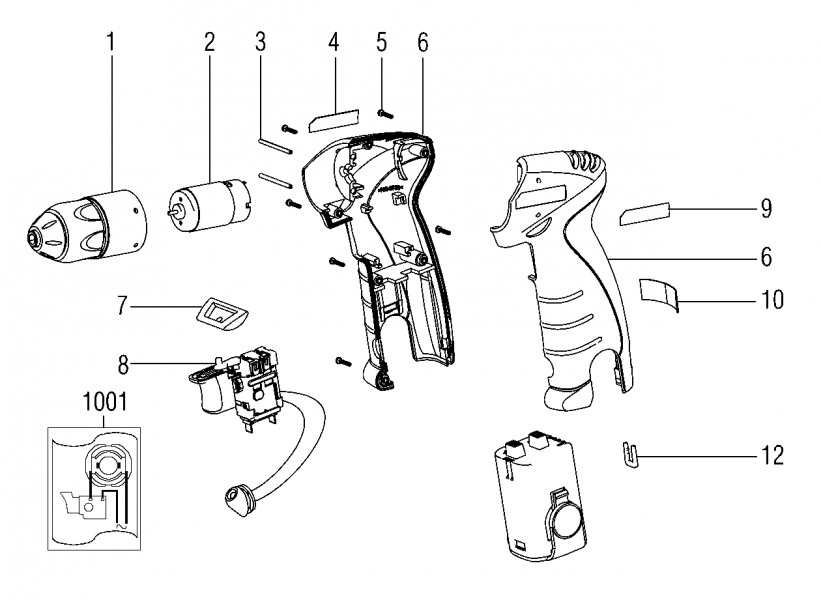 1
2
3
4
5
6
9
6
10
7
8
1001
12