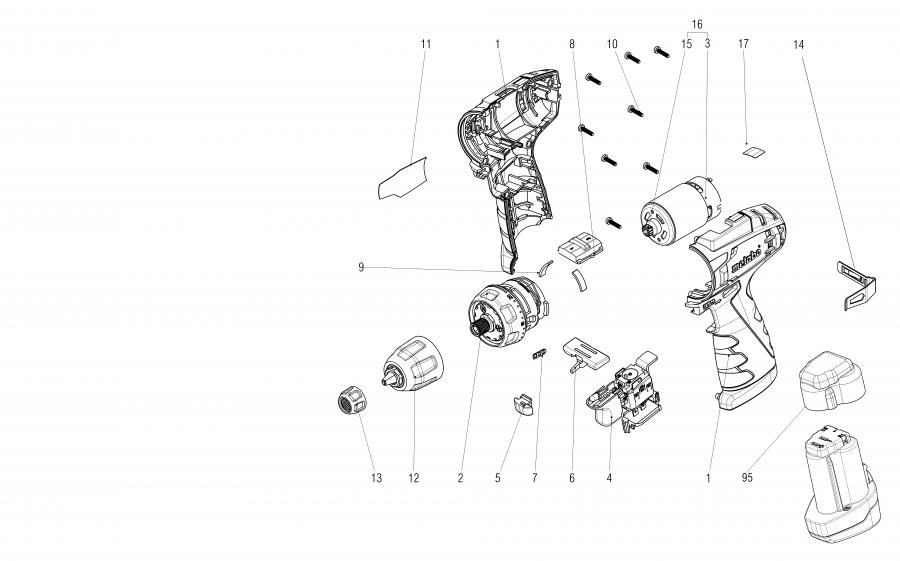 16
11 1 8 10 15 3 17 14
9
metabo
13 12 2 5 7 6 4 1 95