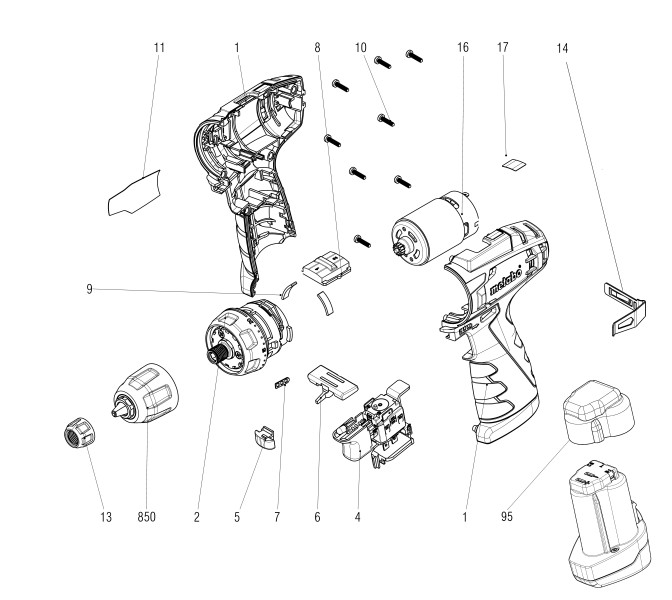 11
1
8
10
16
17
14
9
metabo
13
850
2
5
7
6
4
1
95