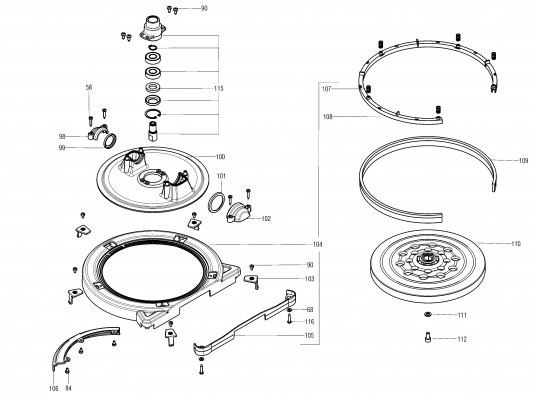 90
115
56
98
99
100
101
102
107
108
109
104
110
90
103
68
116
105
111
112
106
84