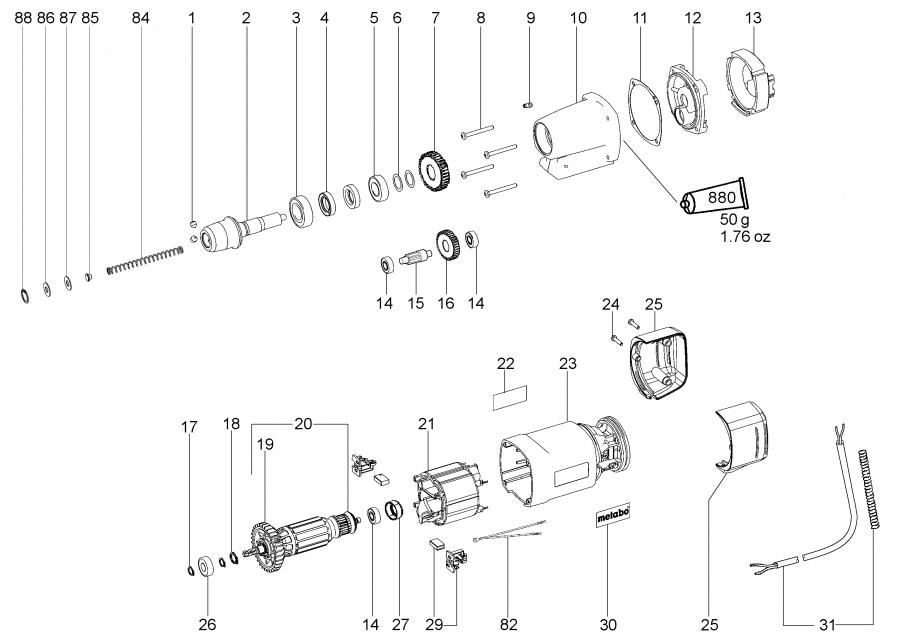 88 86 87 85 84 1 2 3 4 5 6 7 8 9 10 11 12 13

880
50 g
1.76 oz

14 15 16 14

24 25

22 23

17 18 20 19 21

metabo

26 14 27 29 82 30 25 31