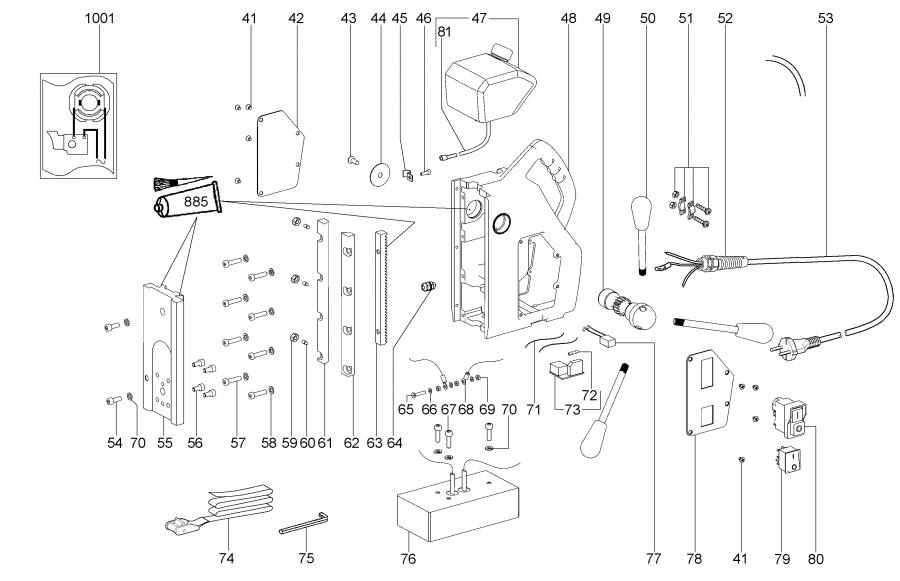 1001
41
42
43
44
45
46
47
81
48
49
50
51
52
53
885
54
70
55
56
57
58
59
60
61
62
63
64
65
66
67
68
69
70
71
72
73
74
75
76
77
78
41
79
80