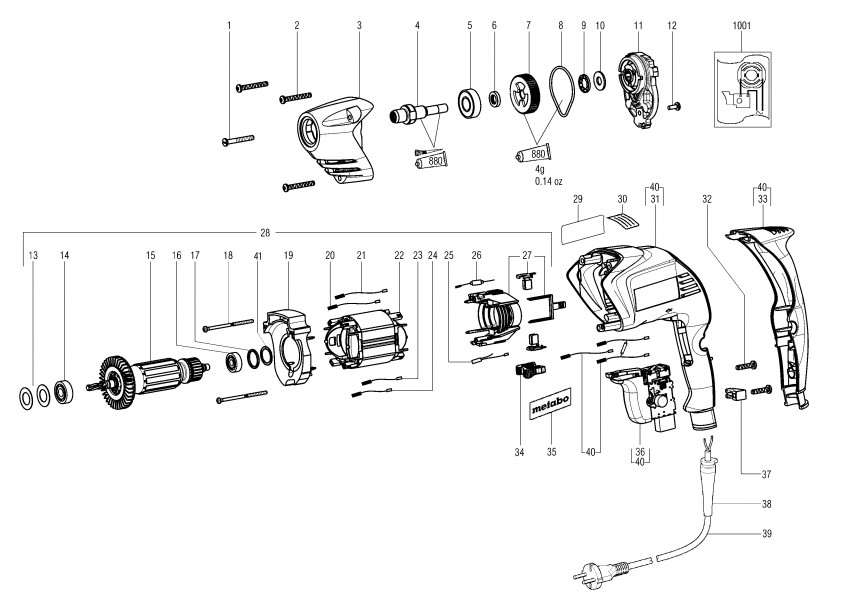 1 2 3 4 5 6 7 8 9 10 11 12 1001

880

880

4g
0.14 oz

29 30 40 31 32 40 33

28

13 14 15 16 17 18 41 19 20 21 22 23 24 25 26 27

metabo

34 35 40 36 40

37

38

39