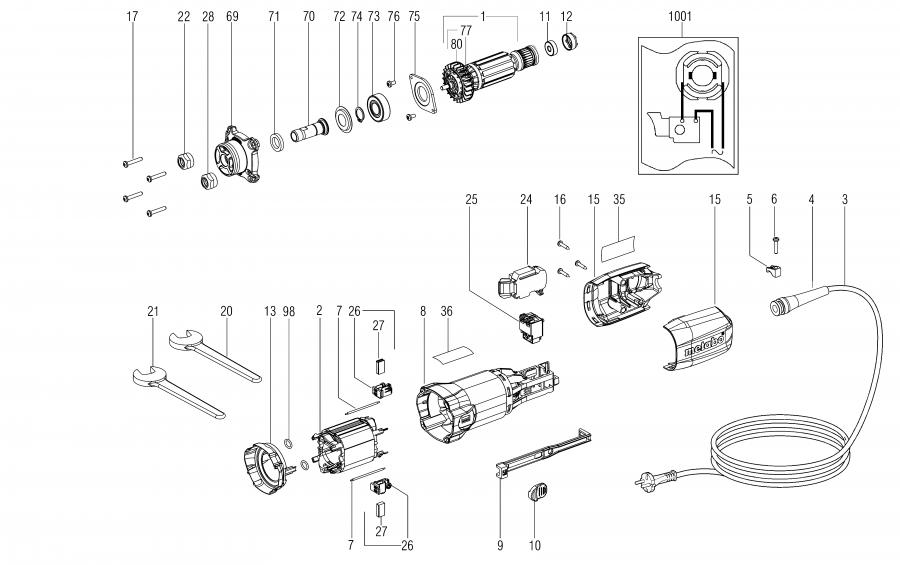 17 22 28 69 71 70 72 74 73 76 75 1 77 80 11 12

1001

25 24 16 15 35 15 5 6 4 3

21 20 13 98 2 7 26 27 8 36

metabo

7 27 26 9 10