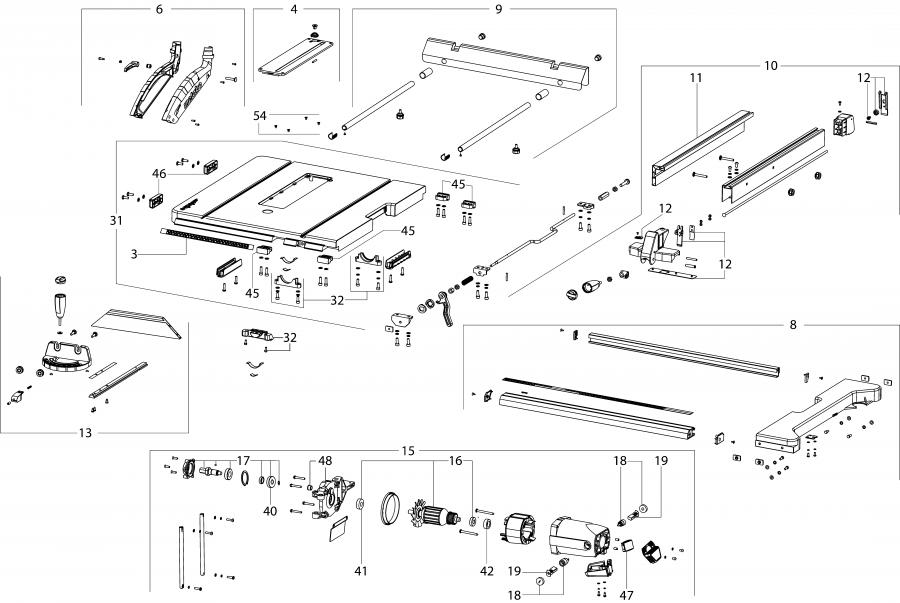 6
4
9
10
11
12
54
46
45
31
3
45
12
12
45
32
32
8
13
15
17
48
16
18
19
40
41
42
19
18
47