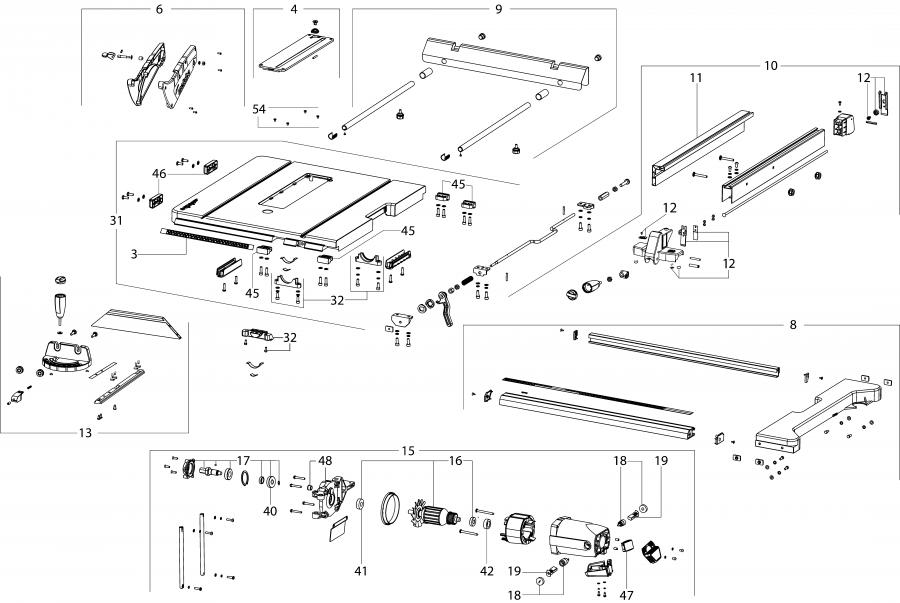 6
4
9
10
11
12
54
46
45
31
3
45
12
12
45
32
32
8
13
15
17
48
16
18
19
40
41
42
19
18
47