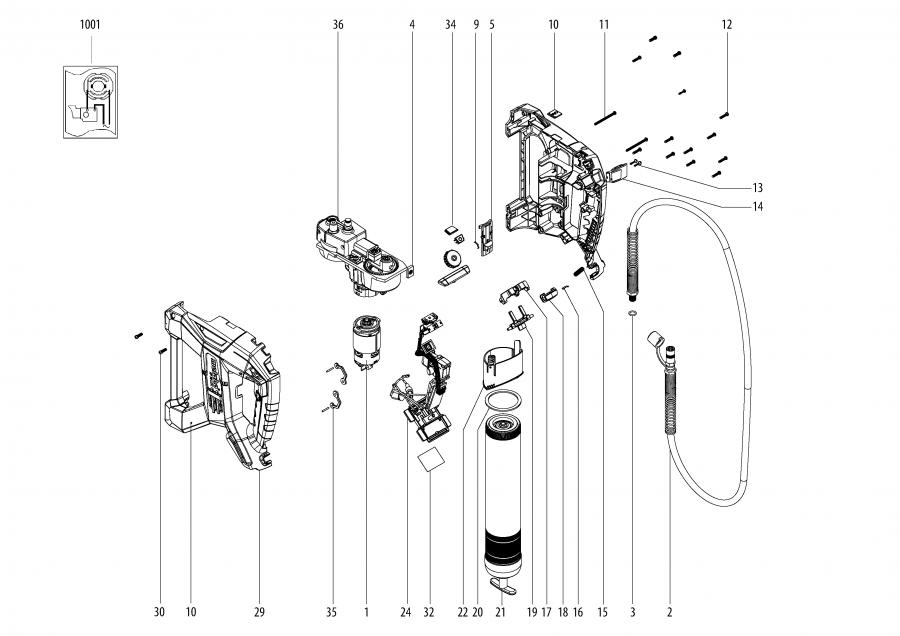 1001
36
4
34
9
5
10
11
12
13
14
30
10
29
35
1
24
32
22
20
21
19
17
18
16
15
3
2