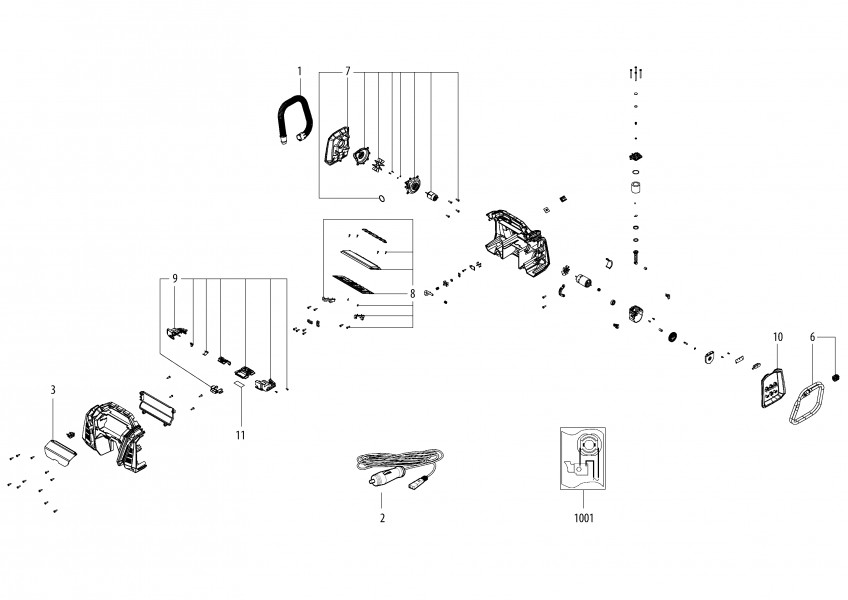 1
7
8
9
10
6
3
11
2
1001