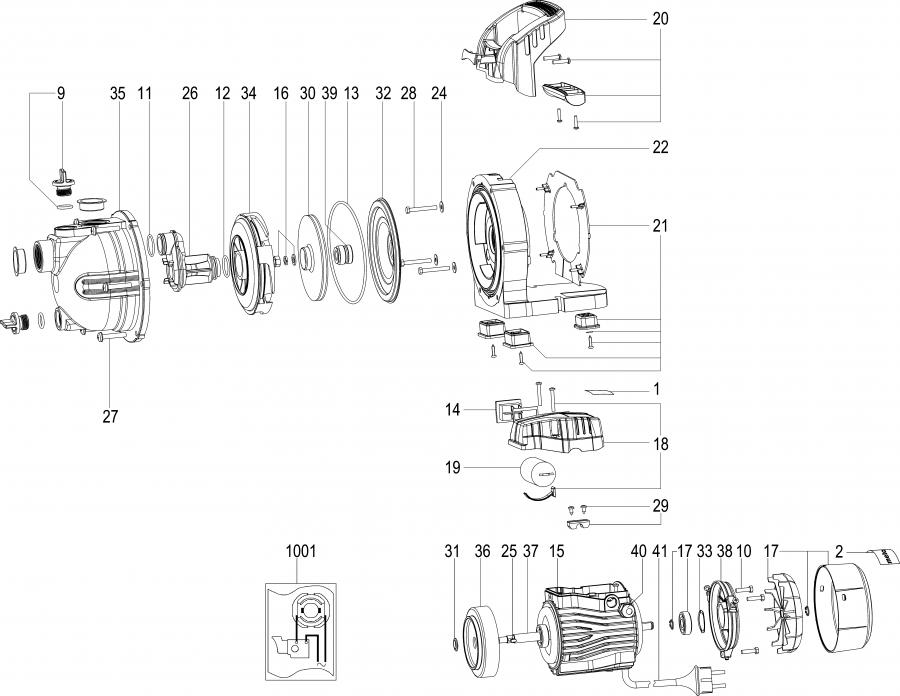 20

9 35 11 26 12 34 16 30 39 13 32 28 24

22

21

27

1

14

18

19

29

1001

31 36 25 37 15 40 41 17 33 38 10 17 2