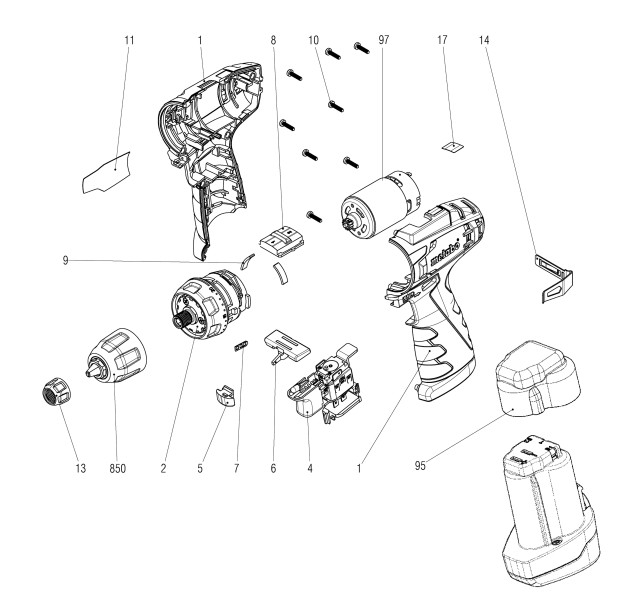 11
1
8
10
97
17
14
9
metabo
13
850
2
5
7
6
4
1
95