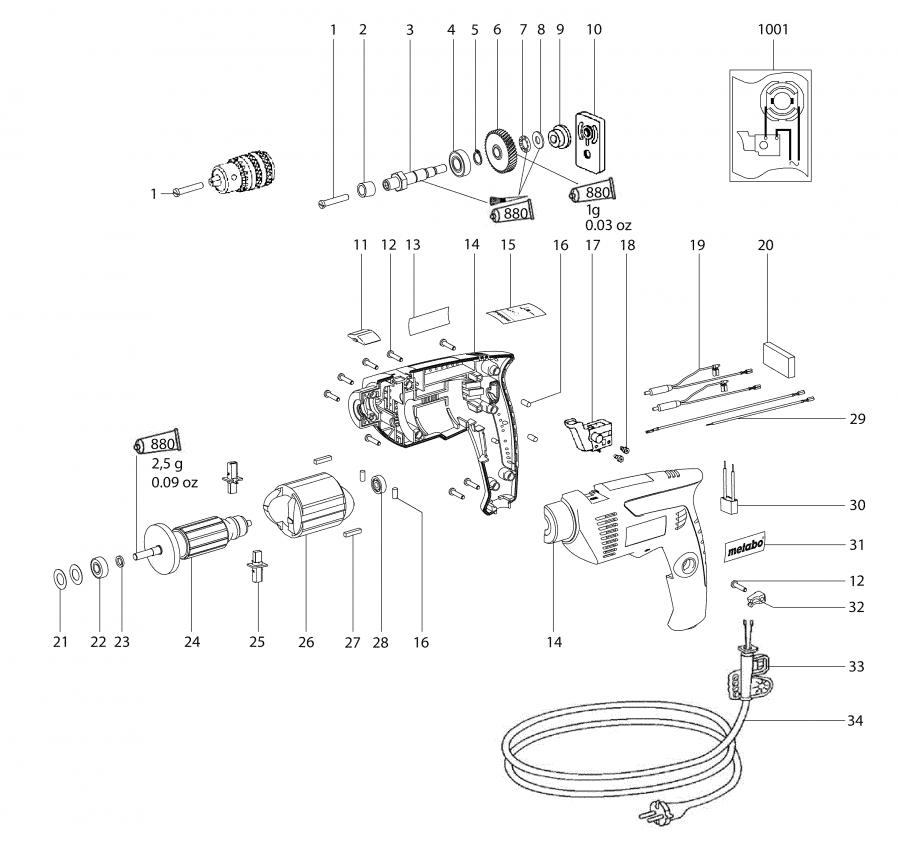 1 2 3 4 5 6 7 8 9 10

1001

1

880

880
1g
0.03 oz

11 12 13 14 15 16 17 18 19 20

29

880
2,5 g
0.09 oz

30

metabo

31

12

32

21 22 23 24 25 26 27 28 16 14

33

34