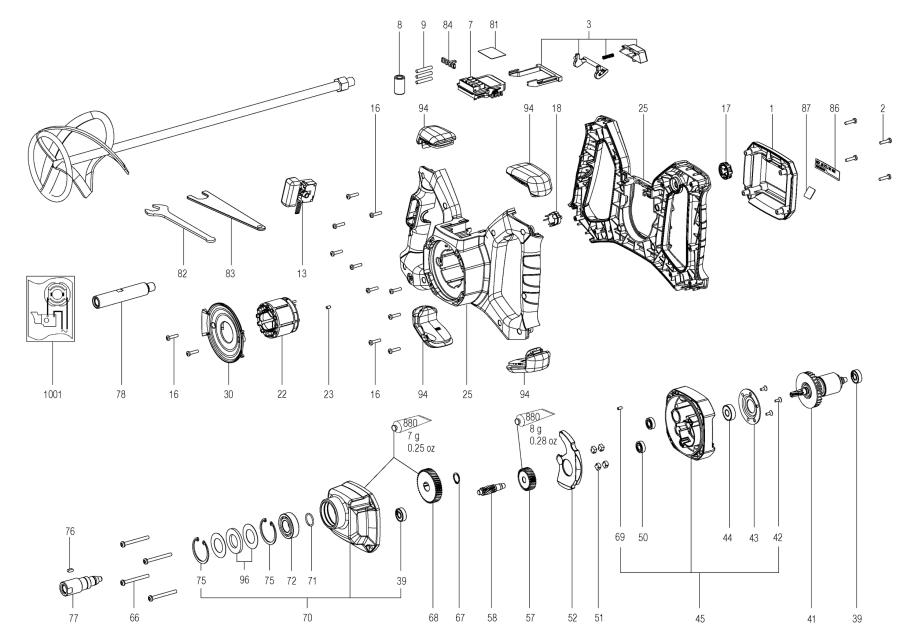 8 9 84 7 81 3

16 94 94 18 25 17 1 87 86 2

82 83 13

1001 78 16 30 22 23 16 94 25 94

880
7 g
0.25 oz

880
8 g
0.28 oz

76

77 66 75 96 75 72 71 70 39 68 67 58 57 52 51 69 50 44 43 42 45 41 39