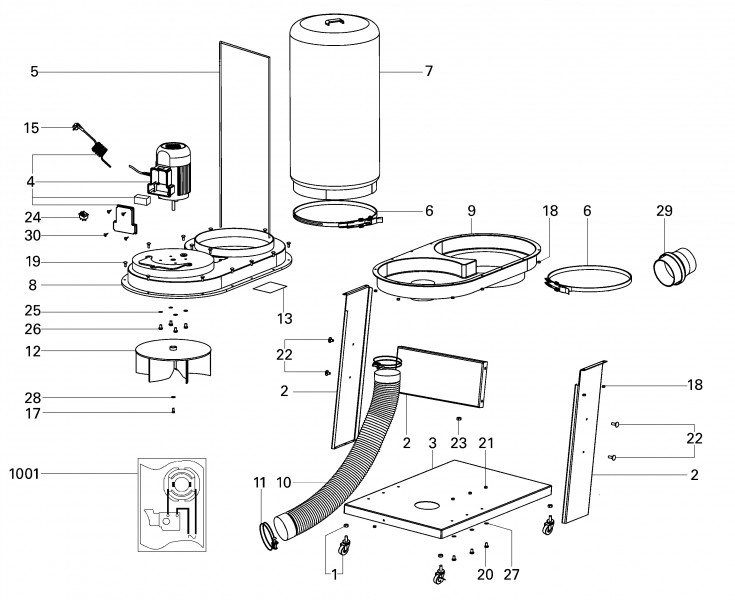 5
7
15
4
24
30
19
8
25
26
12
28
17
1001
6
9
18
6
29
13
22
2
2
23
3
21
18
22
2
11
10
1
20
27