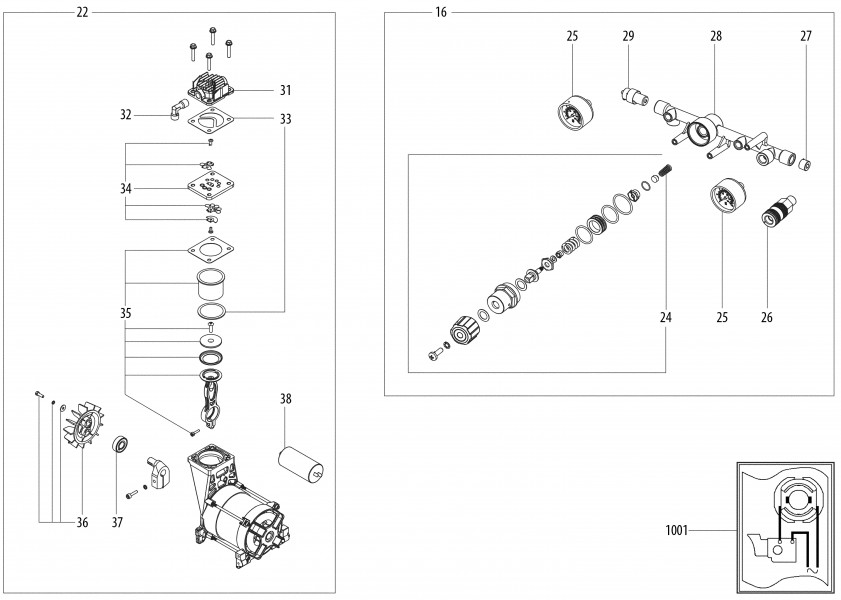 22
31
32
33
34
35
38
36
37
16
25
29
28
27
24
25
26
1001