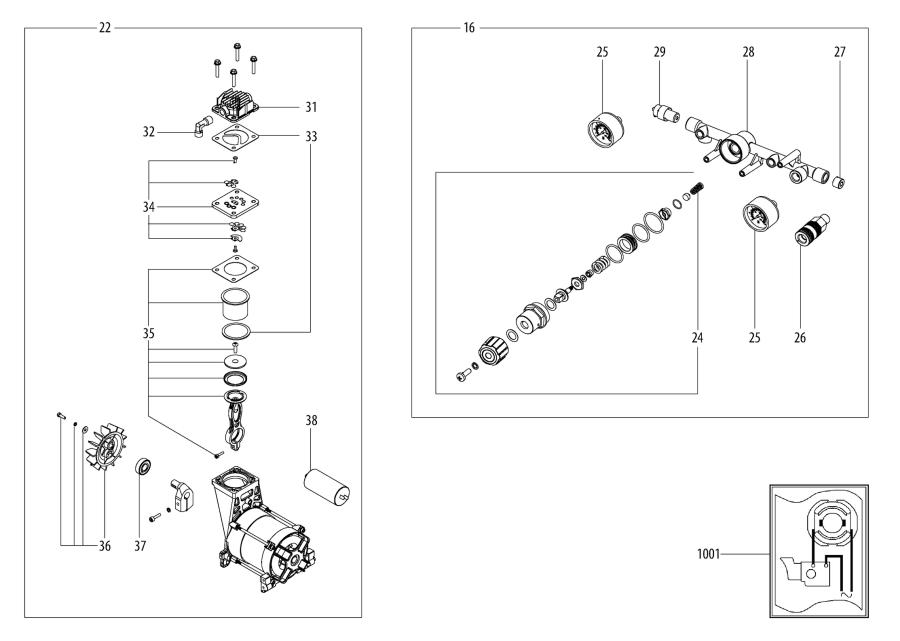 22
31
32
33
34
35
38
36
37

16
25
29
28
27
24
25
26

1001