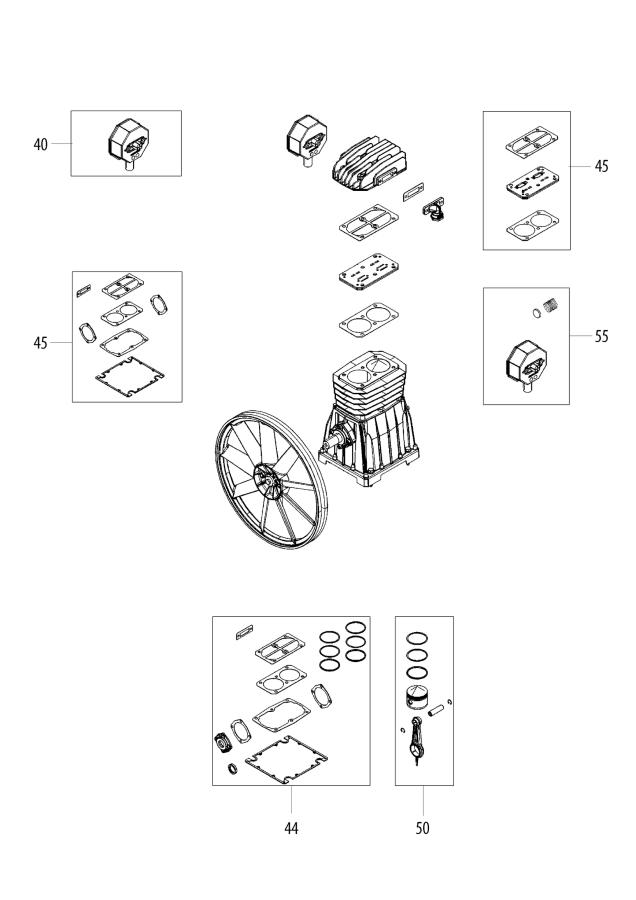 40

45

45

55

44

50