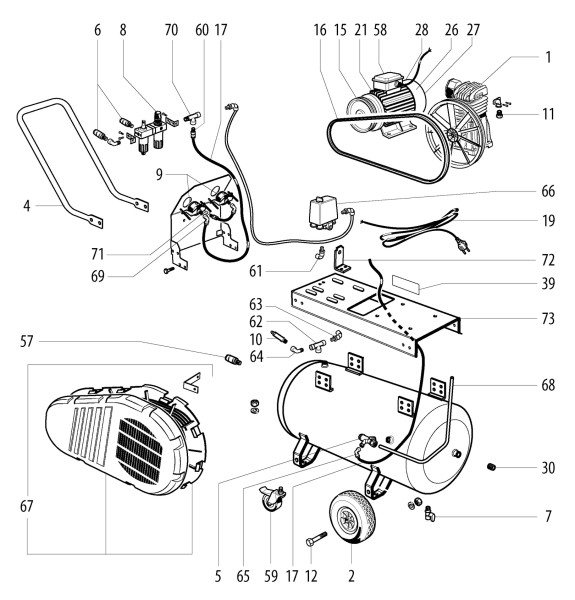 6
8
70
60
17
16
15
21
58
28
26
27
1
11
4
9
66
19
71
69
61
72
39
63
62
10
64
73
57
68
67
30
7
5
65
59
17
12
2