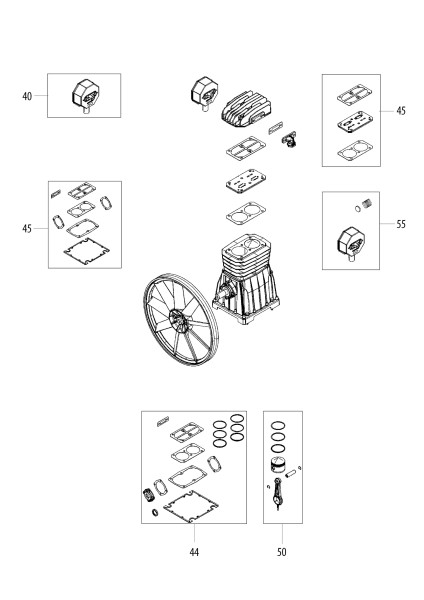 40

45

45

55

44

50