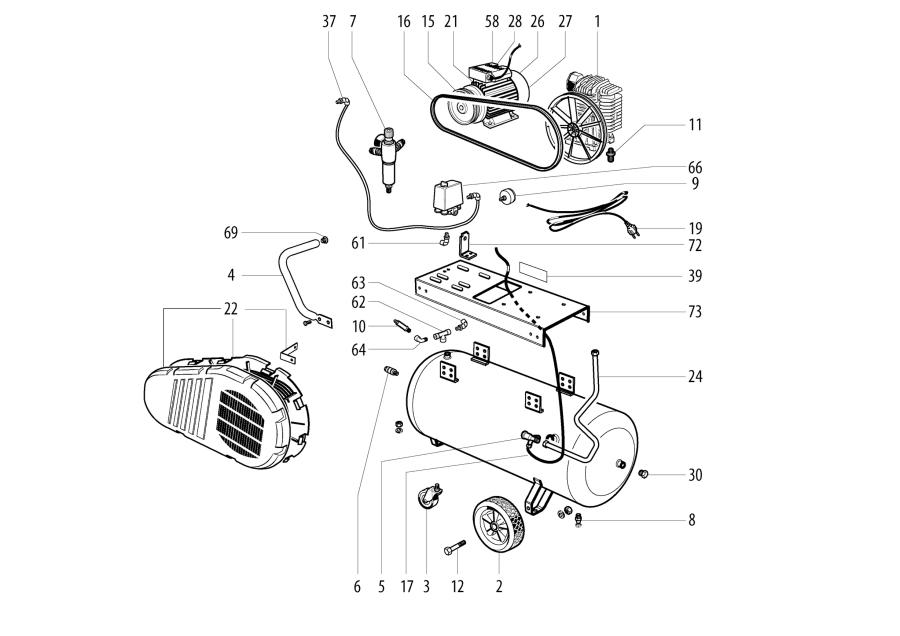 37 7 16 15 21 58 28 26 27 1
11
66
9
19
72
39
73
24
30
8
69
61
4
63
62
10
64
22
6 5 17 3 12 2