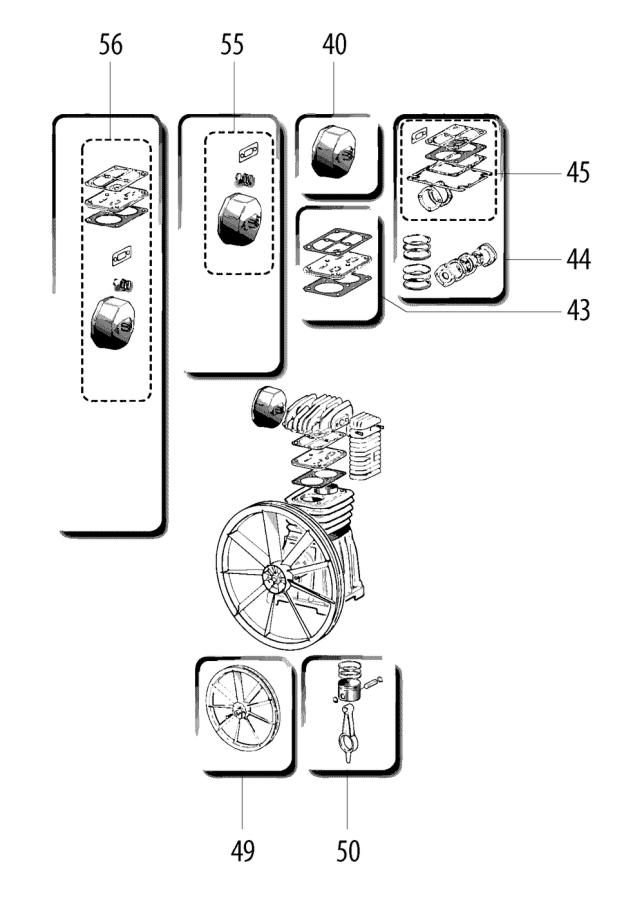 56

55

40

45

44

43

49

50