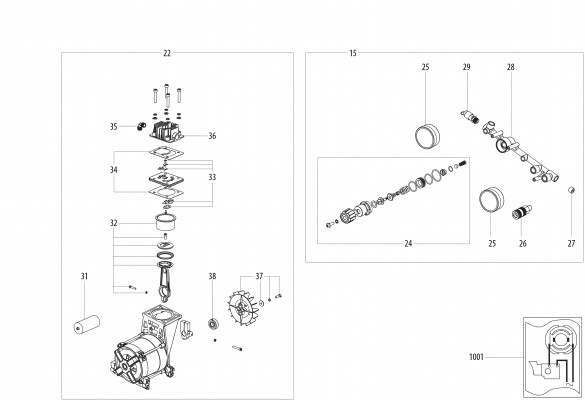 22
35
36
34
33
32
31
38
37
15
25
29
28
24
25
26
27
1001