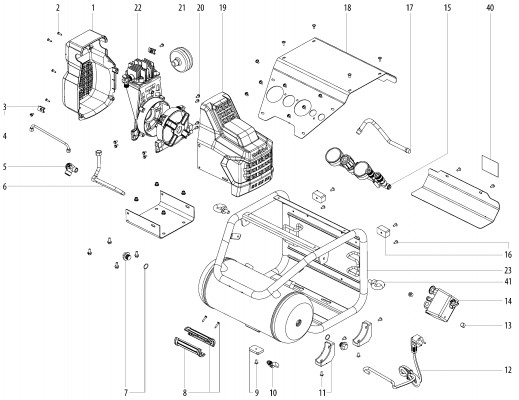 2 1 22 21 20 19 18 17 15 40

3
4
5
6

16
23
41
14
13
12

7 8 9 10 11