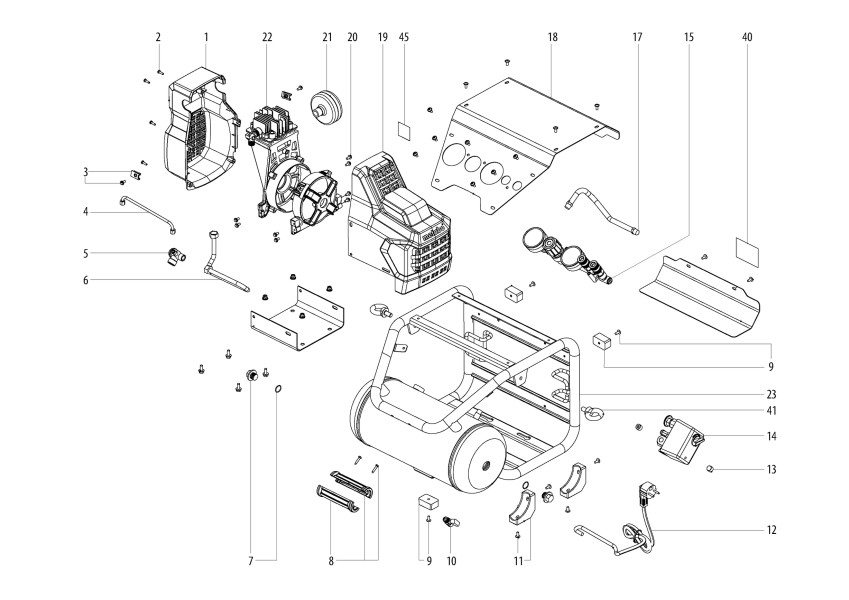 2 1 22 21 20 19 45 18 17 15 40

3
4
5
6

9
23
41
14
13
12

7 8 9 10 11