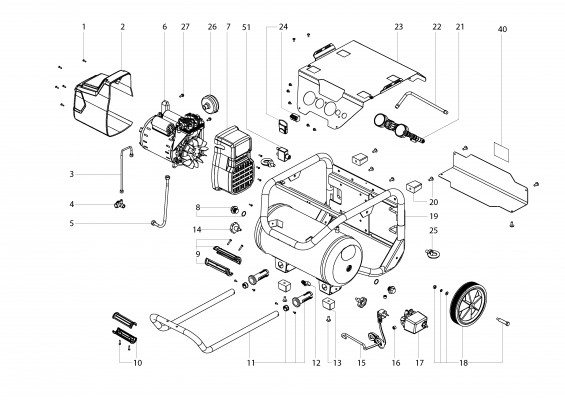 1 2 6 27 26 7 51 24 23 22 21 40

3

4

5

8

14

9

20

19

25

10 11 12 13 15 16 17 18