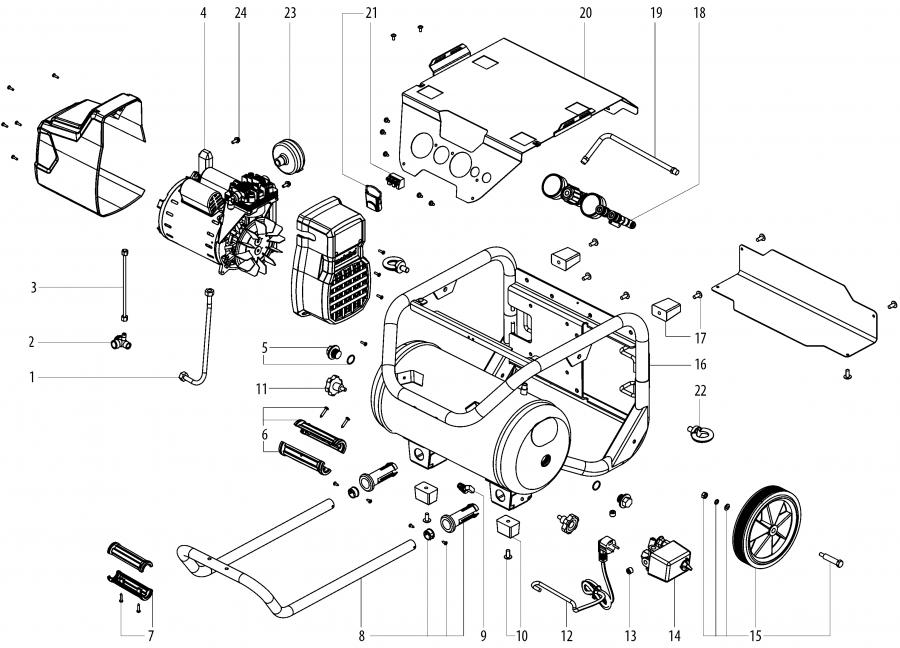 4
24
23
21
20
19
18
3
2
1
5
11
6
17
16
22
7
8
9
10
12
13
14
15