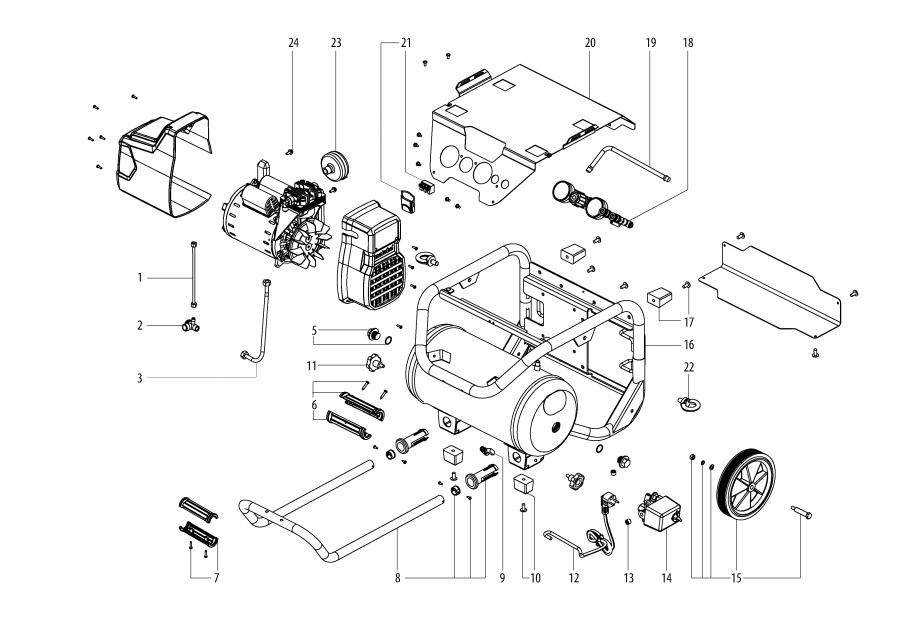 24
23
21
20
19
18
1
2
3
5
11
6
17
16
22
7
8
9
10
12
13
14
15