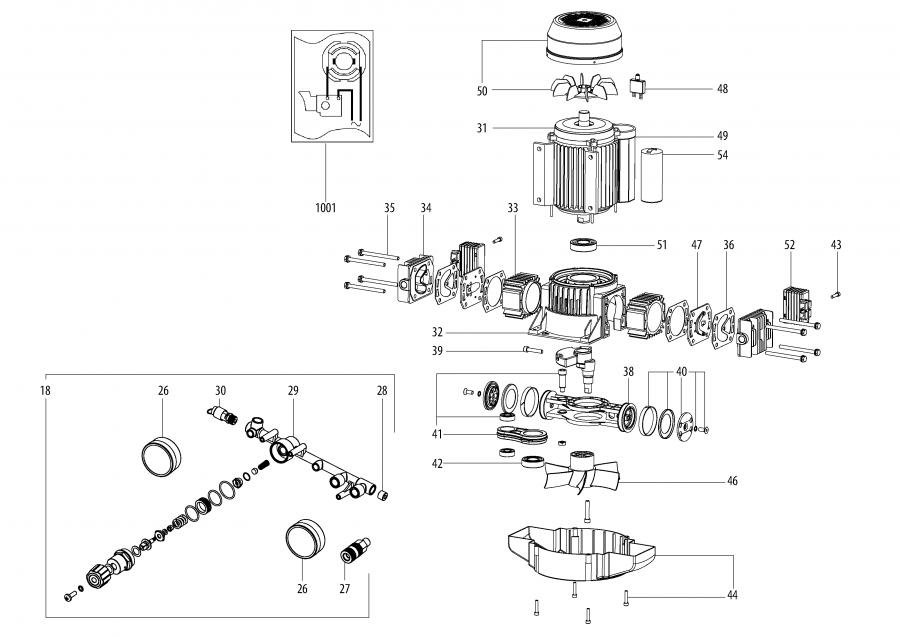 50
48
31
49
54
1001
35
34
33
51
47
36
52
43
32
39
18
26
30
29
28
38
40
41
42
46
26
27
44