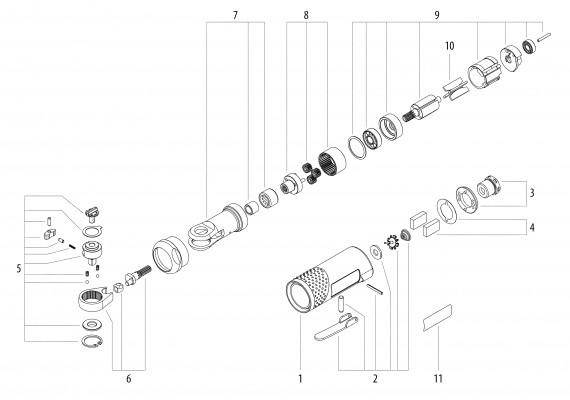 7
8
9
10
3
4
5
6
1
2
11