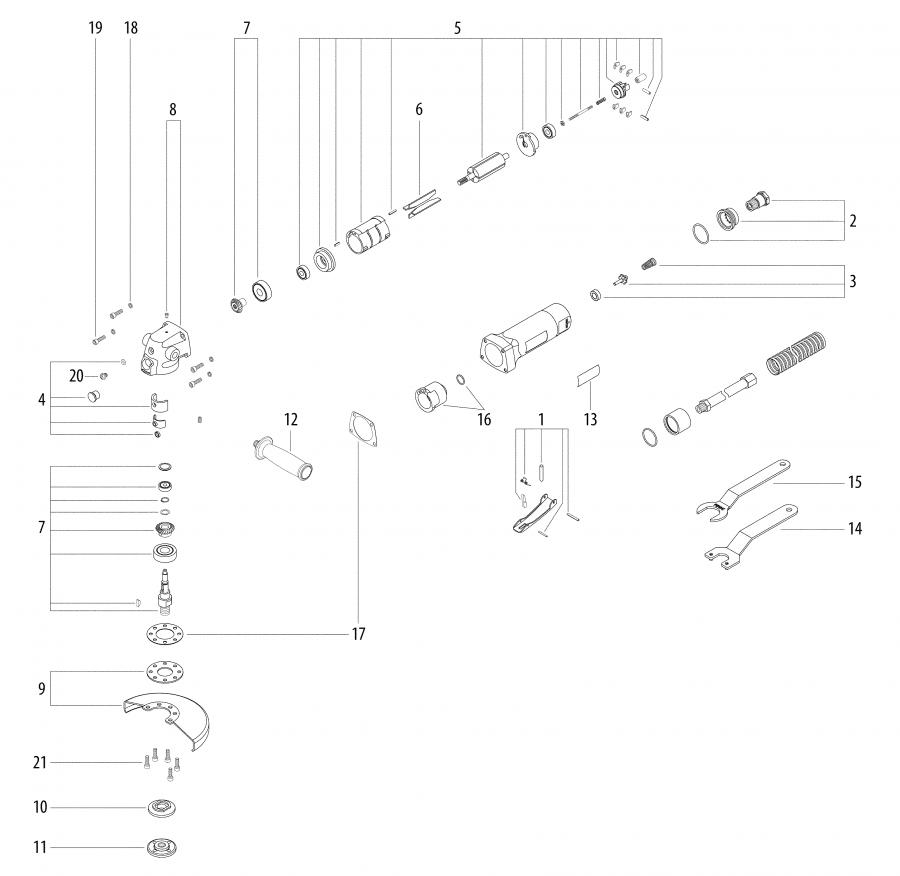 19
18
7
5
8
6
2
3
20
4
12
16
13
1
15
14
7
17
9
21
10
11