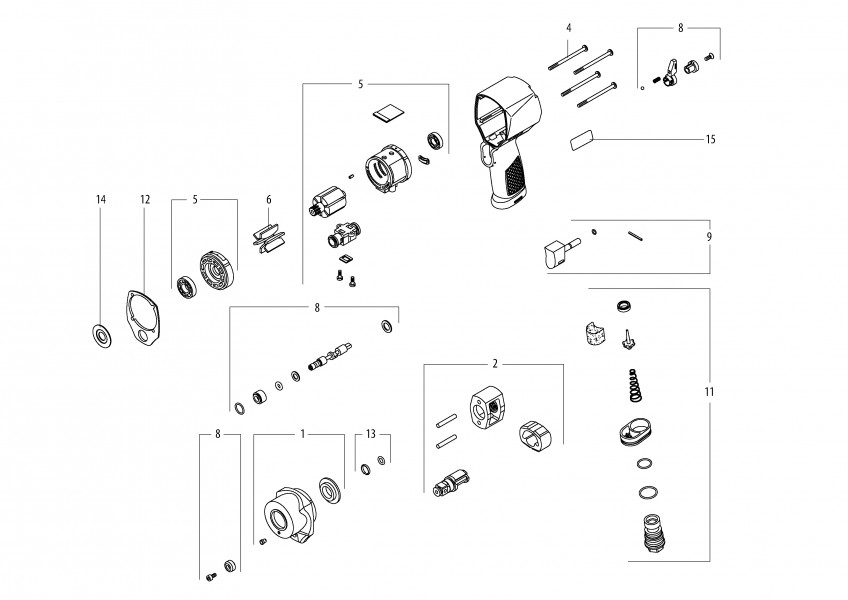 4
8
5
15
14
12
5
6
9
8
11
2
8
1
13