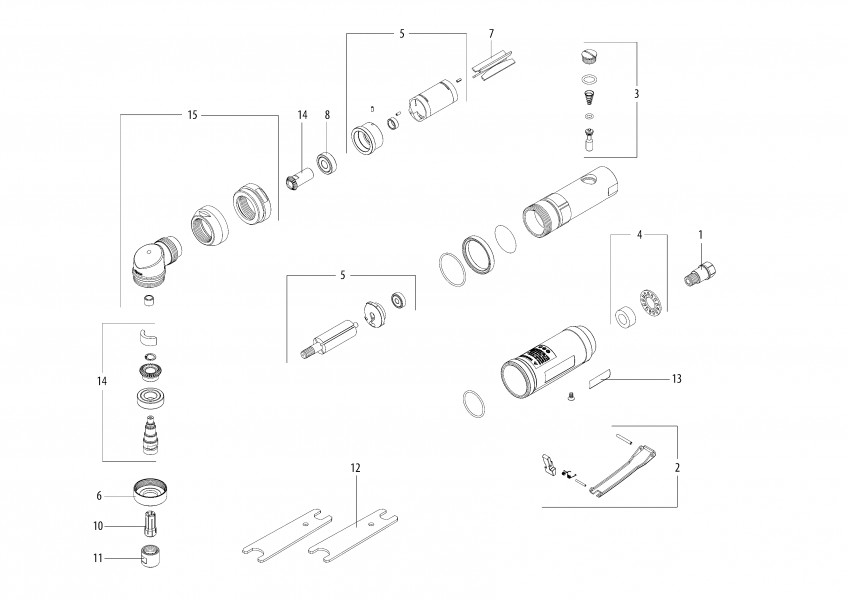 5
7
3
15
14
8
5
4
1
14
13
2
12
6
10
11