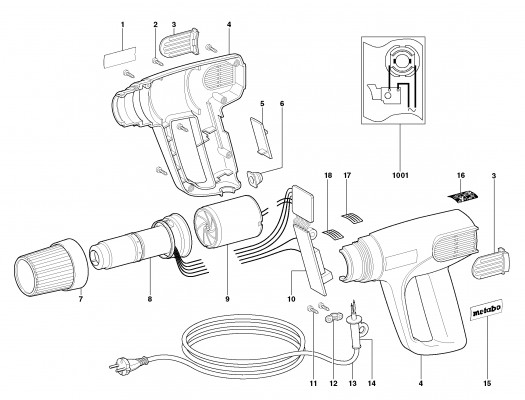 1
2
3
4
5
6
1001
18
17
16
3
7
8
9
10
metabo
11
12
13
14
4
15