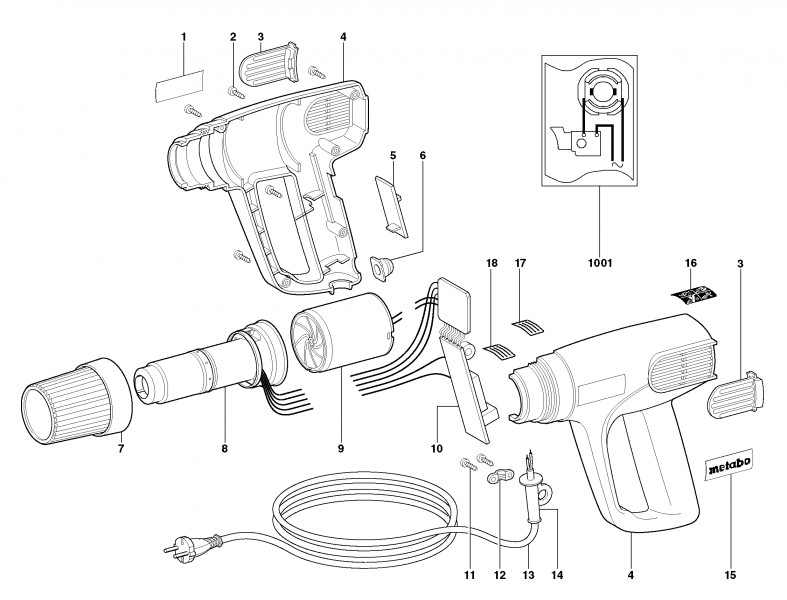 1
2
3
4
5
6
1001
18
17
16
3
7
8
9
10
metabo
11
12
13
14
4
15