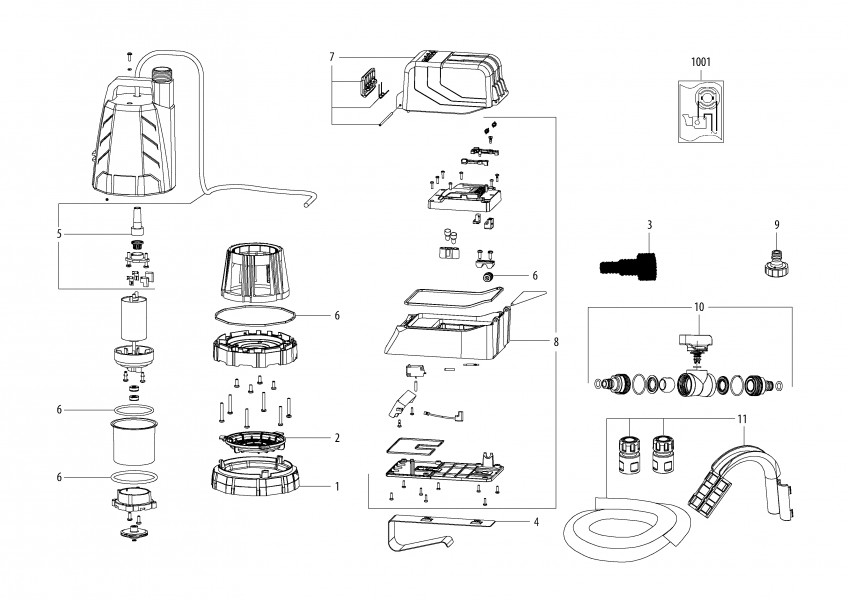 7
1001
5
3
9
6
6
8
10
6
2
11
6
1
4