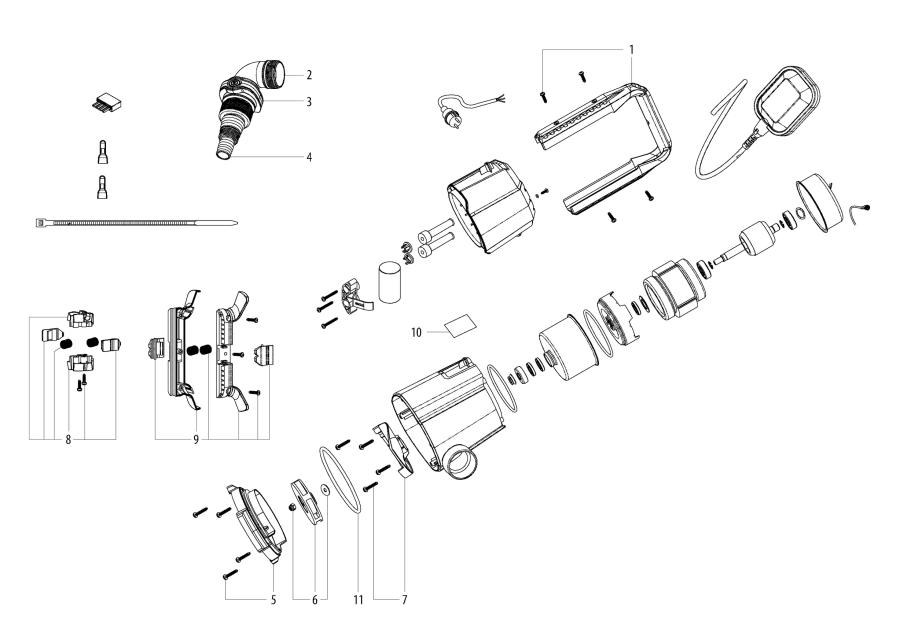 1
2
3
4
10
8
9
5
6
11
7