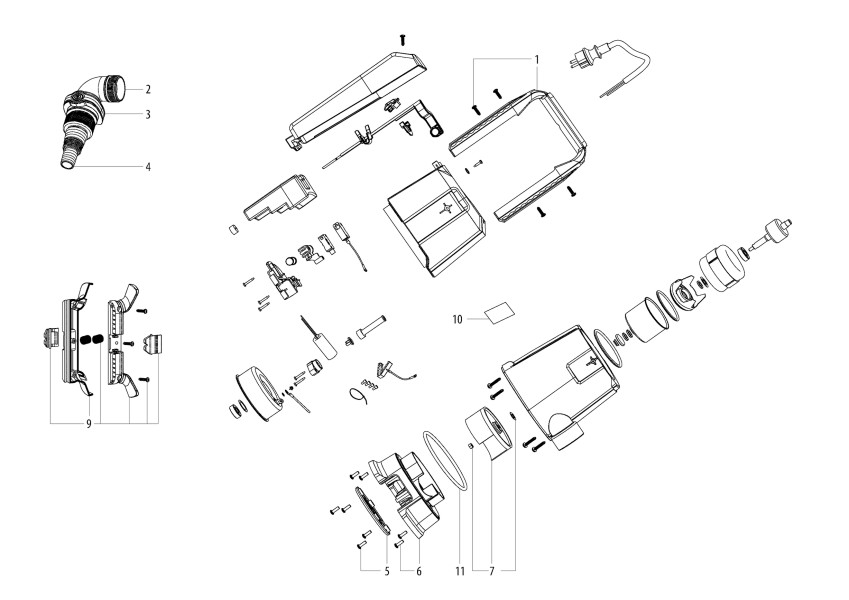 1
2
3
4
10
9
5
6
11
7