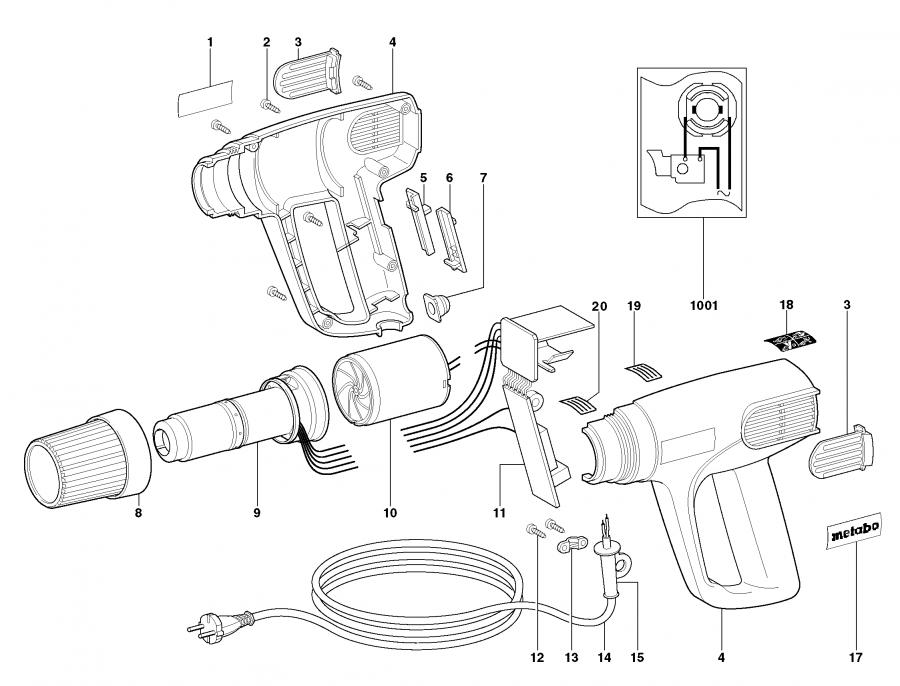 1
2
3
4
5
6
7
1001
20
19
18
3
8
9
10
11
metabo
12
13
14
15
4
17