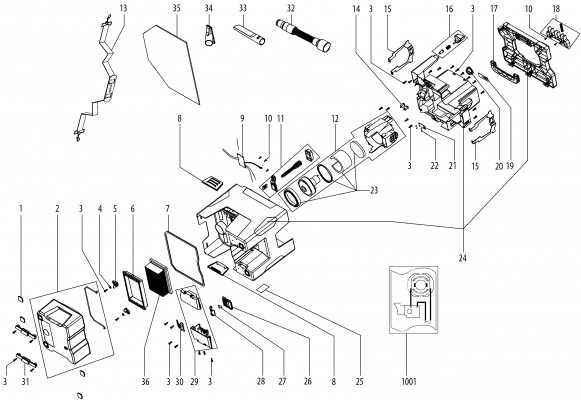 13 35 34 33 32 14 3 15 16 3 17 10 18

8 9 10 11 12

3 22 21 15 20 19

23

1 2 3 4 5 6 7

24

3 31 36 3 30 29 3 28 27 26 8 25 1001