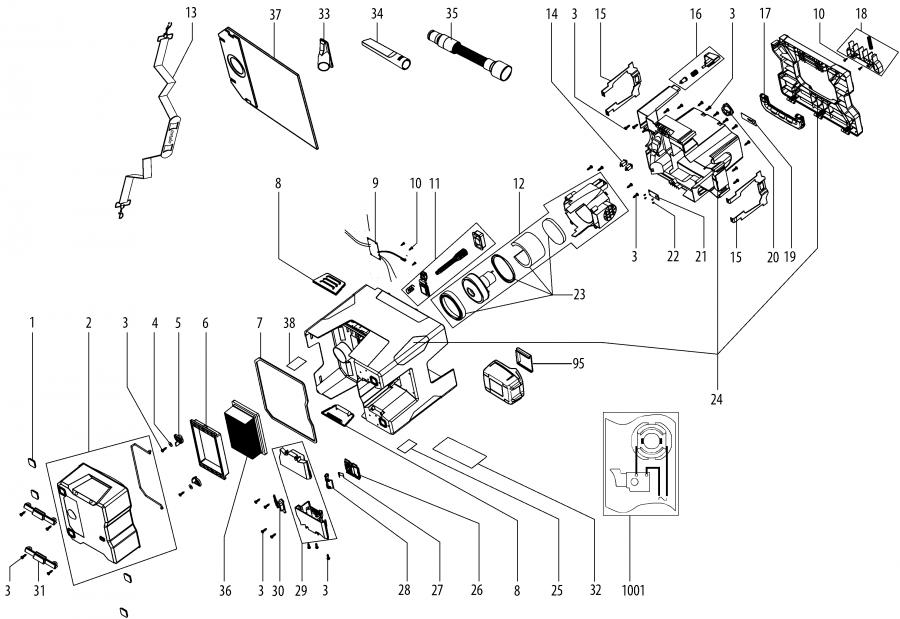 13
37
33
34
35
14
3
15
16
3
17
10
18
8
9
10
11
12
3
22
21
15
20
19
23
1
2
3
4
5
6
7
38
95
24
3
31
36
3
30
29
3
28
27
26
8
25
32
1001