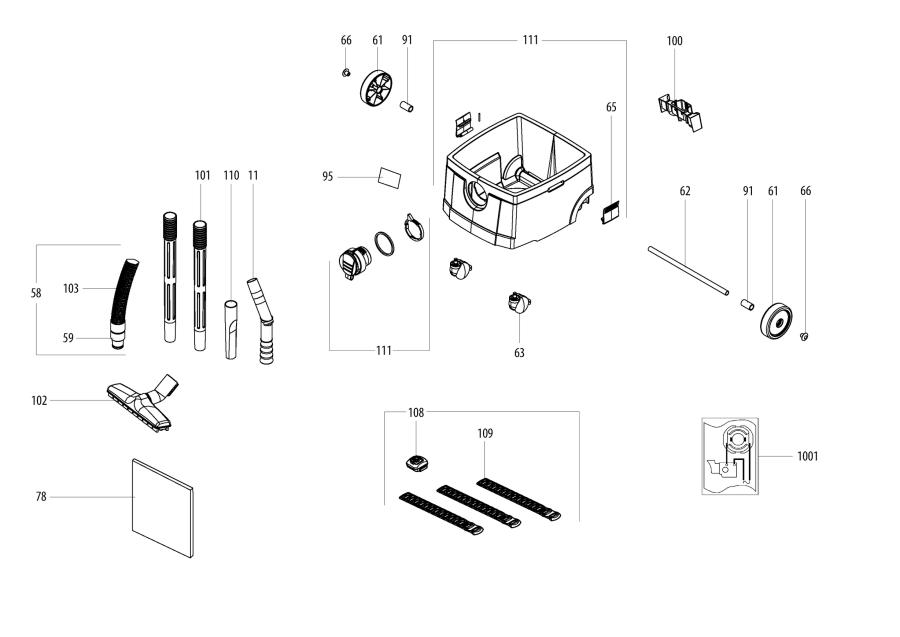 66
61
91
111
100
65
101
110
11
95
62
91
61
66
58
103
59
111
63
102
108
109
1001
78