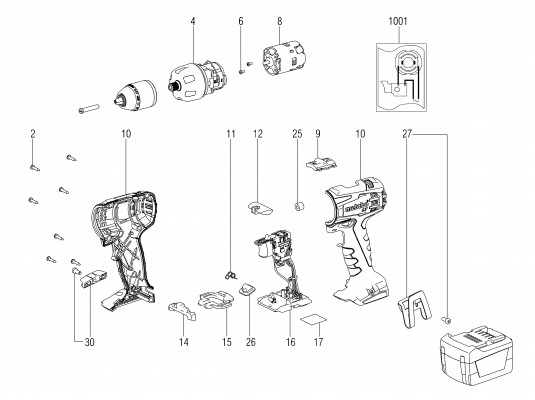 4
6
8
1001
2
10
11
12
25
9
10
27
metabo
30
14
15
26
16
17