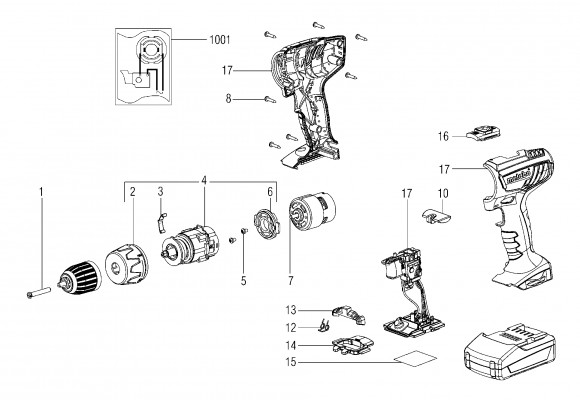 1001
17
8
16
17
1
2
3
4
6
17
10
5
7
13
12
14
15
metabo