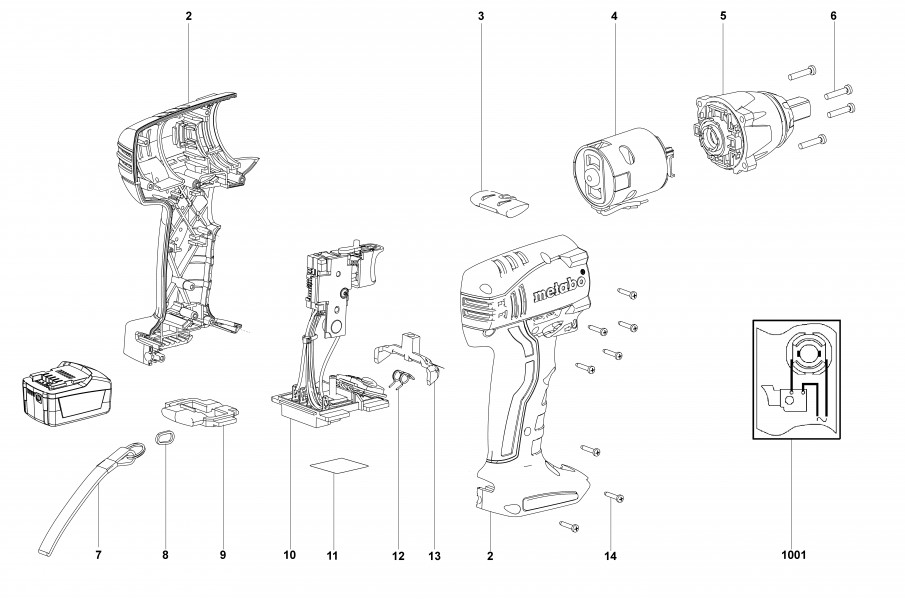 2
3
4
5
6
metabo
7
8
9
10
11
12
13
2
14
1001