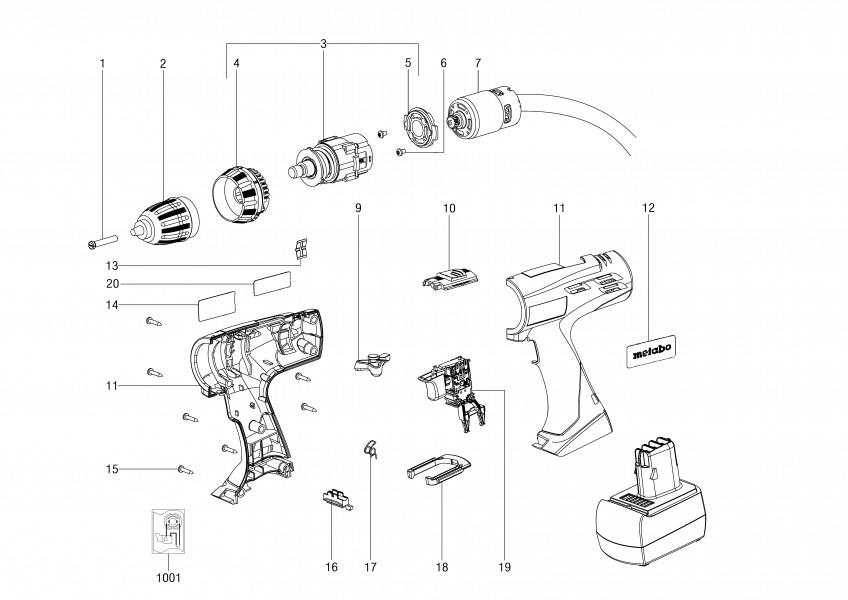 3
1
2
4
5
6
7
9
10
11
12
13
20
14
metabo
11
15
1001
16
17
18
19