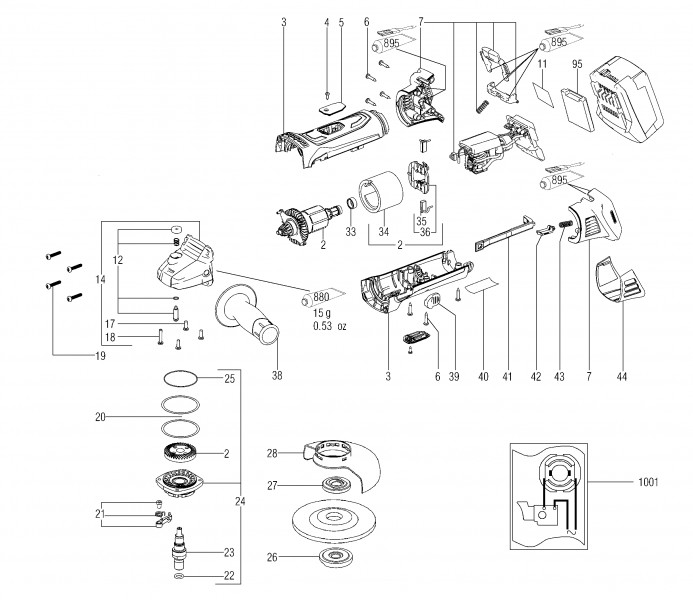 3 4 5 6 7
895
895
11
95
895
2 33 34 35 36 2
12
14
17
18
19
880
15 g
0.53 oz
38
3 6 39 40 41 42 43 7 44
25
20
2
24
21
23
22
28
27
26
1001