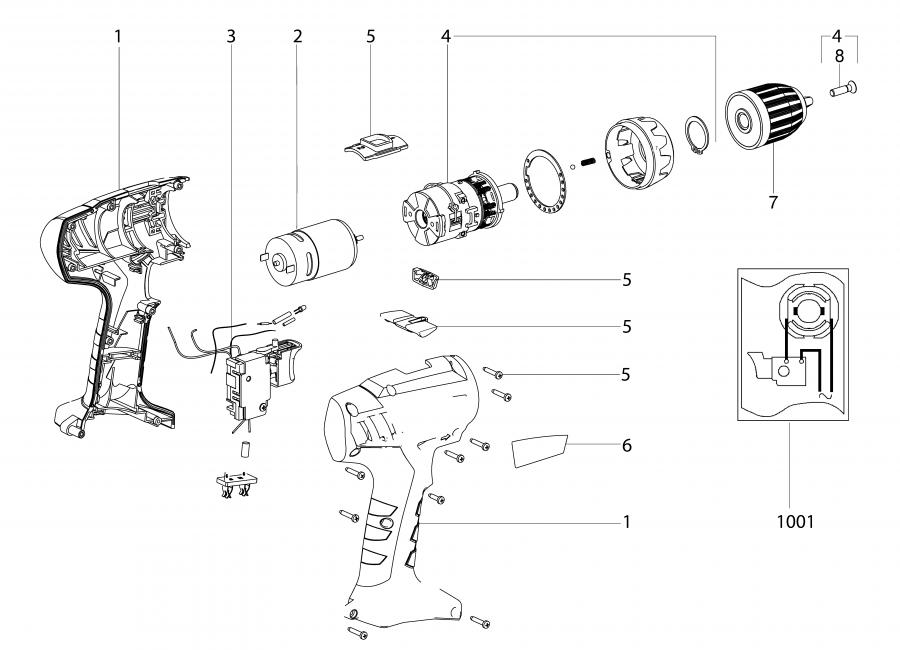 1
3
2
5
4
4
8
7
5
5
5
6
1
1001